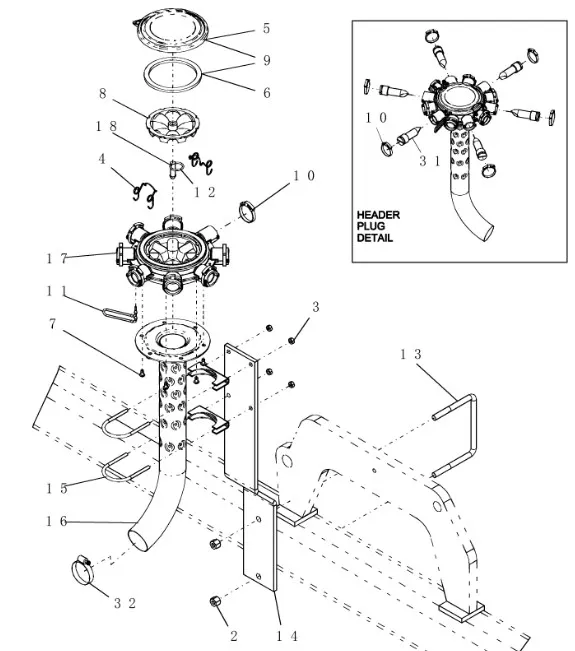 5
9
6
8
18
4
12
10
17
11
7
3
13
15
16
32
2
14

10
31
HEADER
PLUG
DETAIL